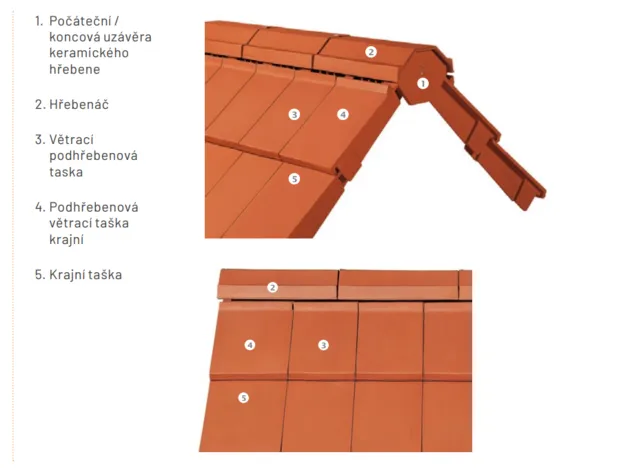 1. Počáteční / koncová uzávěra keramického hřebene

2. Hřebenáč

3. Větrací podhřebenová taska

4. Podhřebenová větrací taška krajní

5. Krajní taška

2

1

3

4

5

2

4

3

5