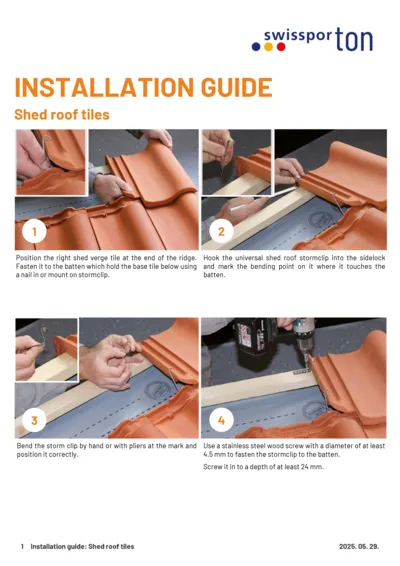 swisspor ton

INSTALLATION GUIDE

Shed roof tiles

1

Position the right shed verge tile at the end of the ridge. Fasten it to the batten which hold the base tile below using a nail in or mount on stormclip.

2

Hook the universal shed roof stormclip into the sidelock and mark the bending point on it where it touches the batten.

3

Bend the storm clip by hand or with pliers at the mark and position it correctly.

4

Use a stainless steel wood screw with a diameter of at least 4.5 mm to fasten the stormclip to the batten.

Screw it in to a depth of at least 24 mm.

1 Installation guide: Shed roof tiles

2025. 05. 28.