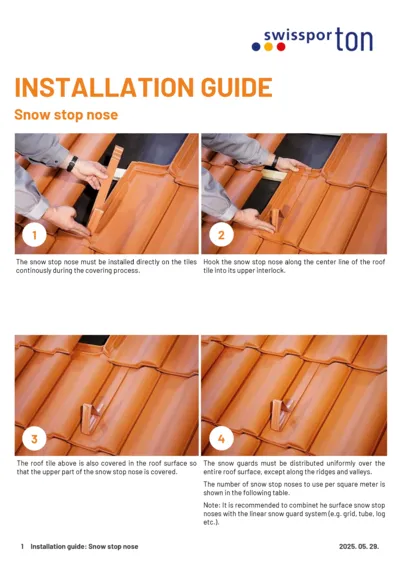 swisspor ton

INSTALLATION GUIDE

Snow stop nose

1

The snow stop nose must be installed directly on the tiles continously during the covering process.

2

Hook the snow stop nose along the center line of the roof tile into its upper interlock.

3

The roof tile above is also covered in the roof surface so that the upper part of the snow stop nose is covered.

4

The snow guards must be distributed uniformly over the entire roof surface, except along the ridges and valleys.

The number of snow stop noses to use per square meter is shown in the following table.

Note: It is recommended to combinet he surface snow stop noses with the linear snow guard system (e.g. grid, tube, log etc.).

1 Installation guide: Snow stop nose

2025. 05. 28.